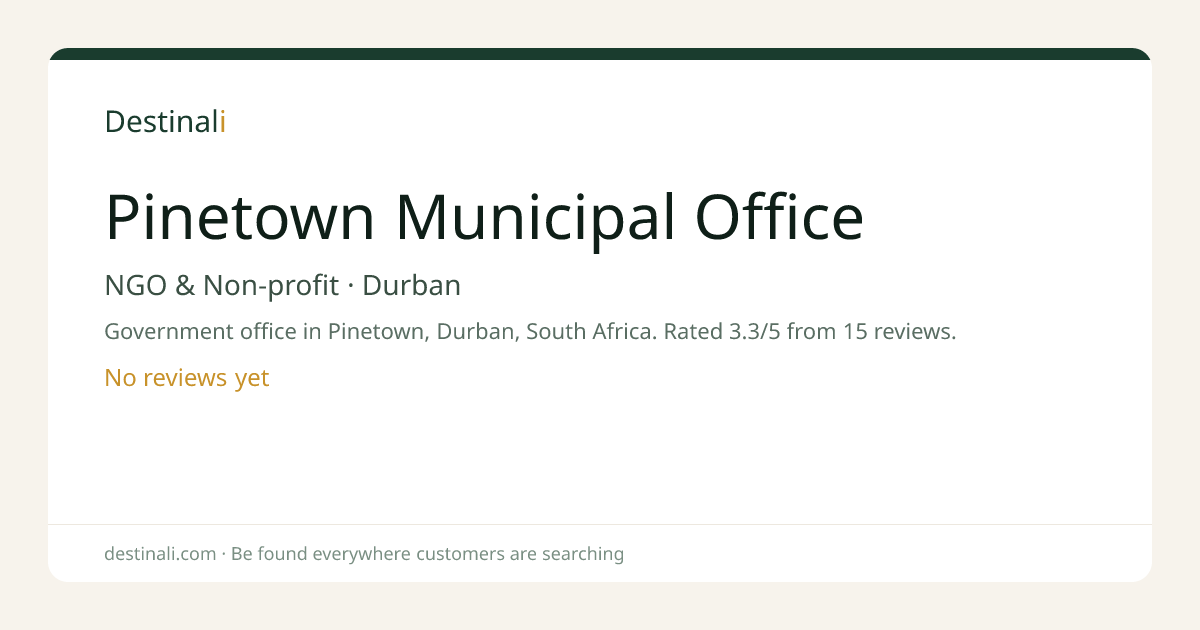 Destinali

Pinetown Municipal Office

NGO & Non-profit · Durban

Government office in Pinetown, Durban, South Africa. Rated 3.3/5 from 15 reviews.

No reviews yet

destinali.com · Be found everywhere customers are searching